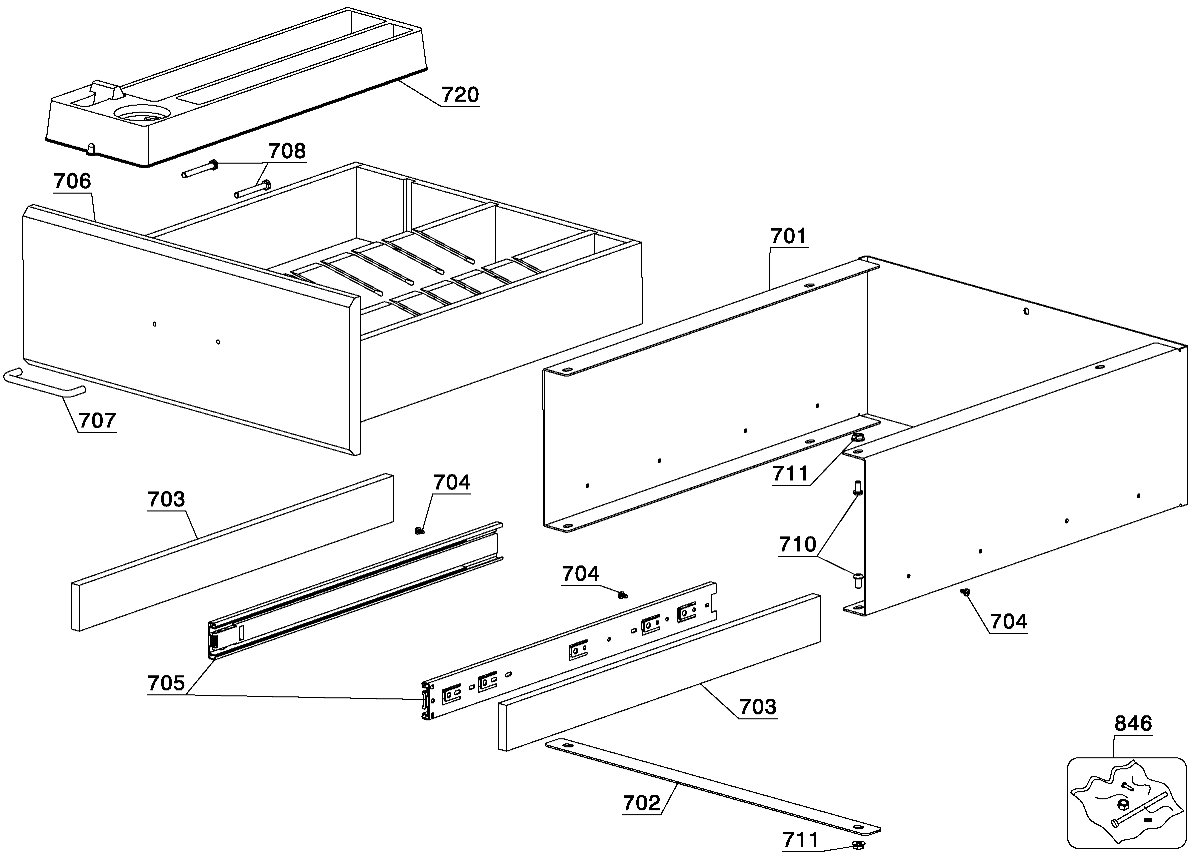 720
708
706
701
707
711
703
704
710
704
704
705
703
846
702
711